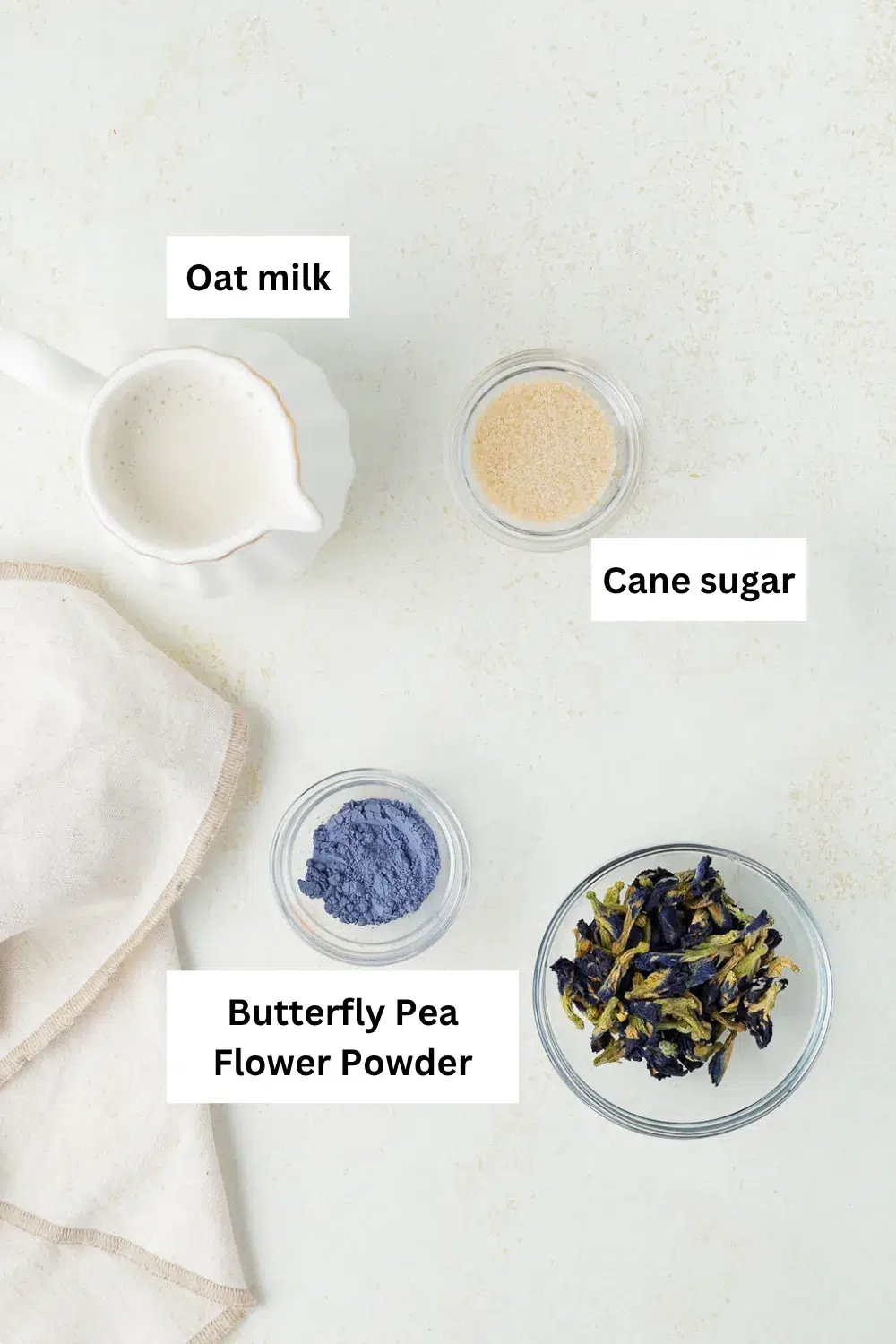 Oat milk

Cane sugar

Butterfly Pea Flower Powder