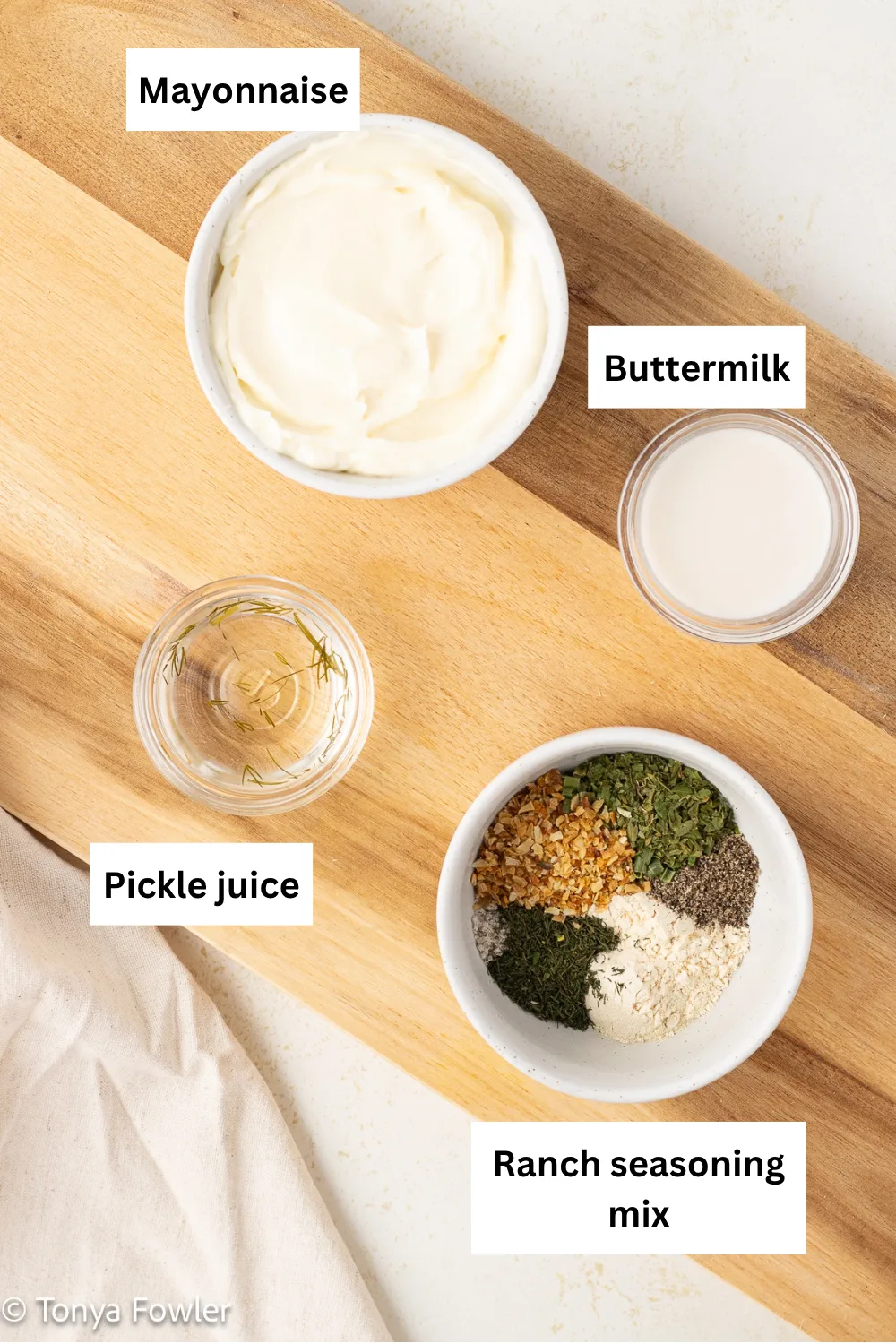 Mayonnaise

Buttermilk

Pickle juice

Ranch seasoning mix

© Tonya Fowler