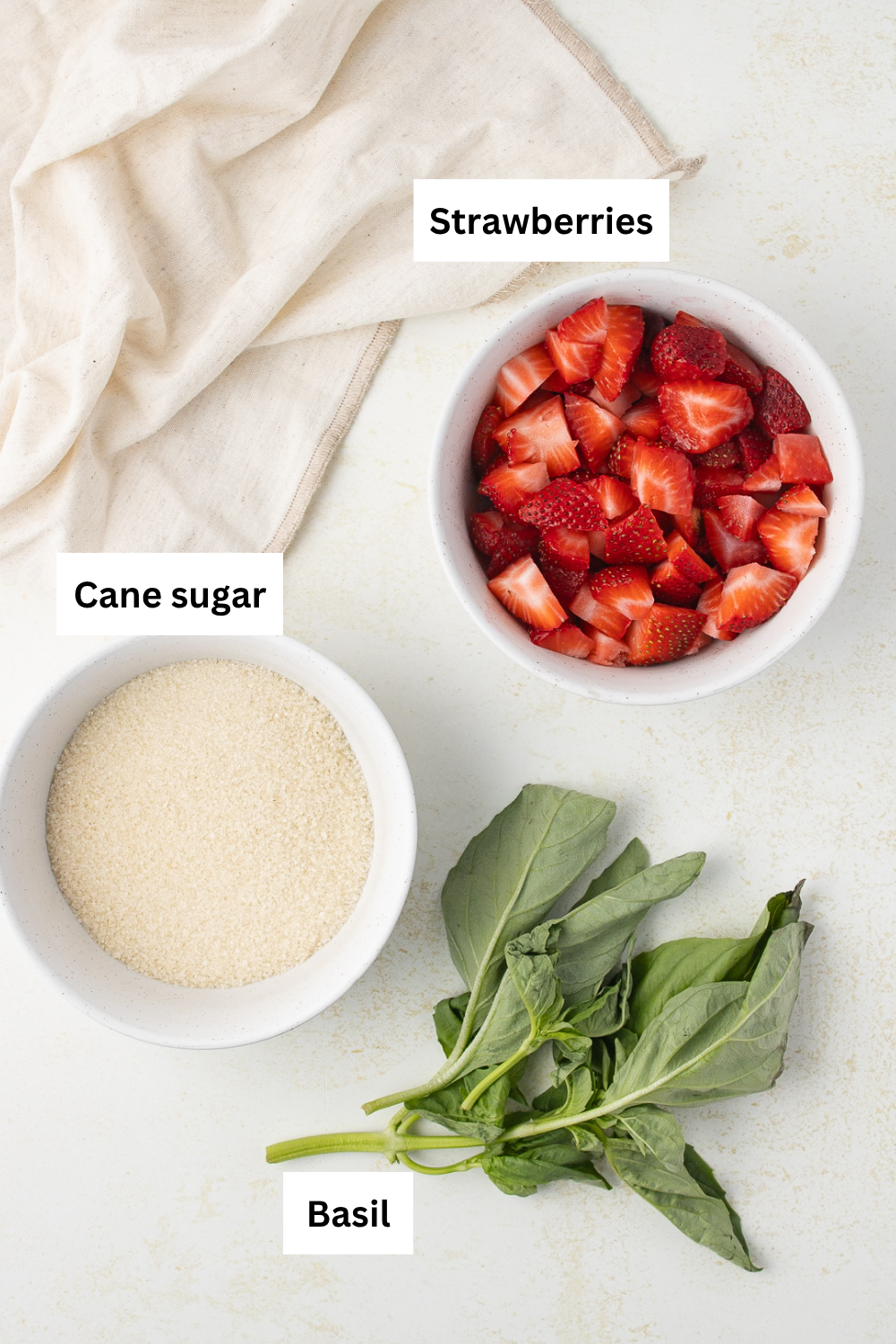 Strawberries

Cane sugar

Basil