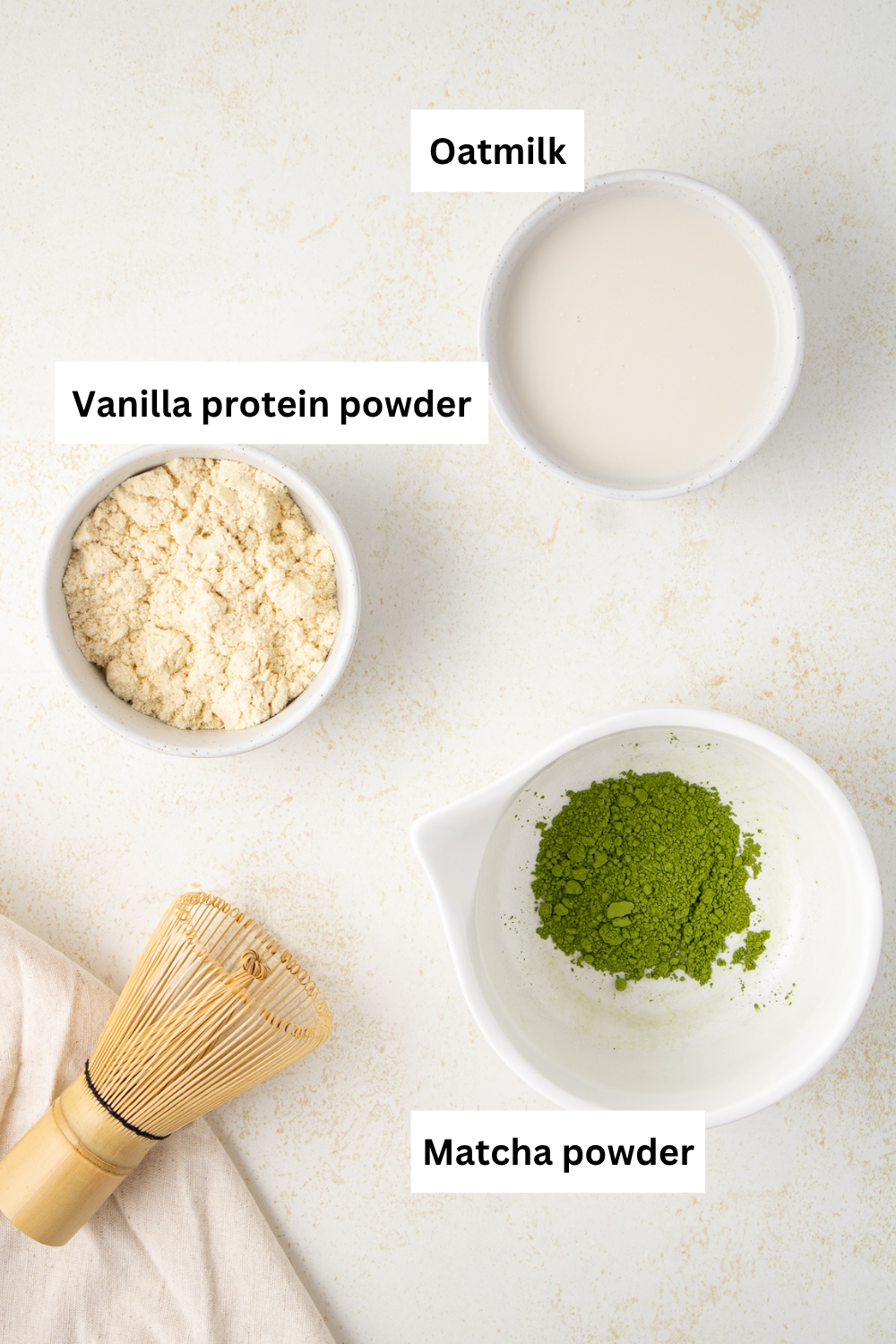 Oatmilk

Vanilla protein powder

Matcha powder