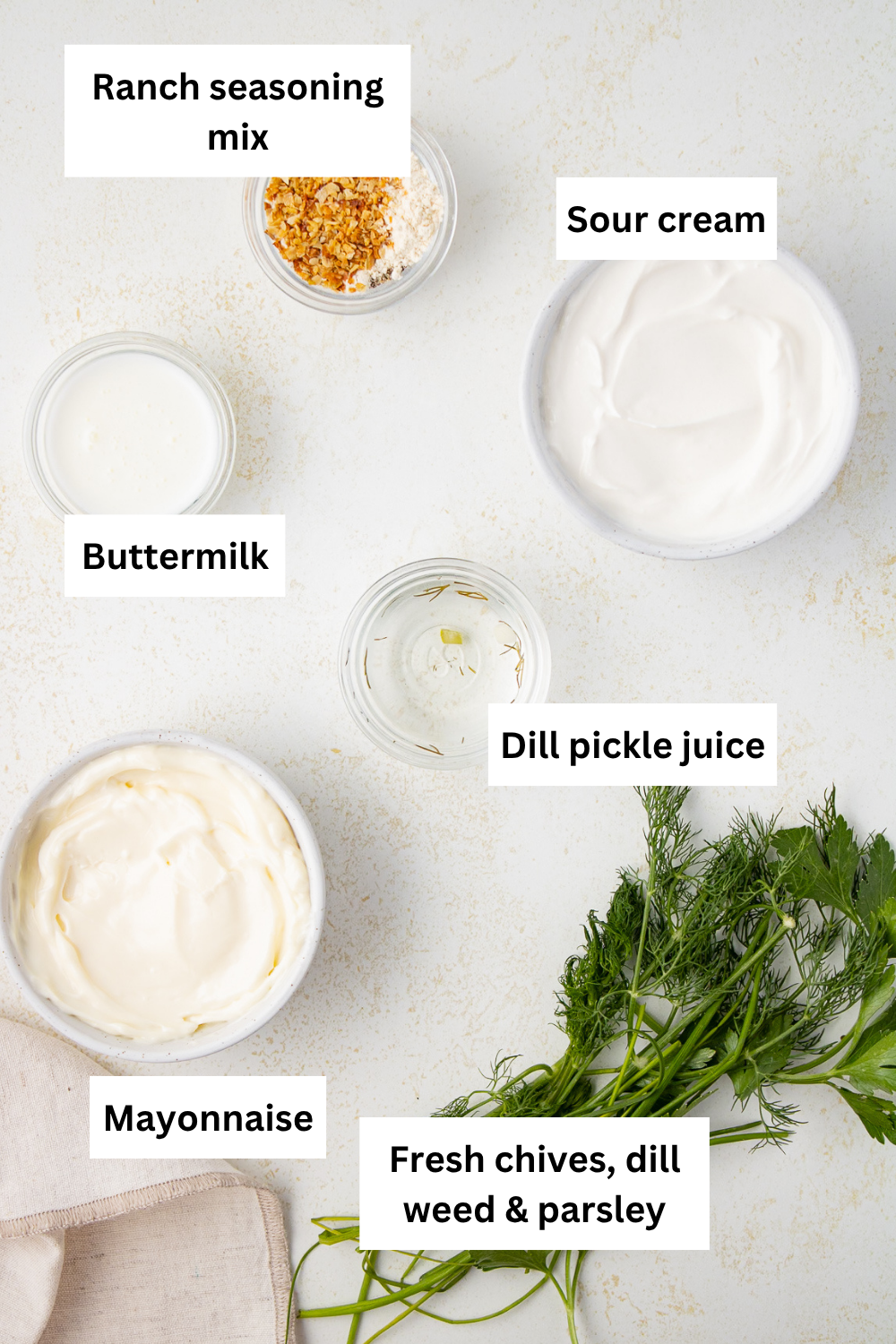 Ranch seasoning mix

Sour cream

Buttermilk

Dill pickle juice

Mayonnaise

Fresh chives, dill weed & parsley